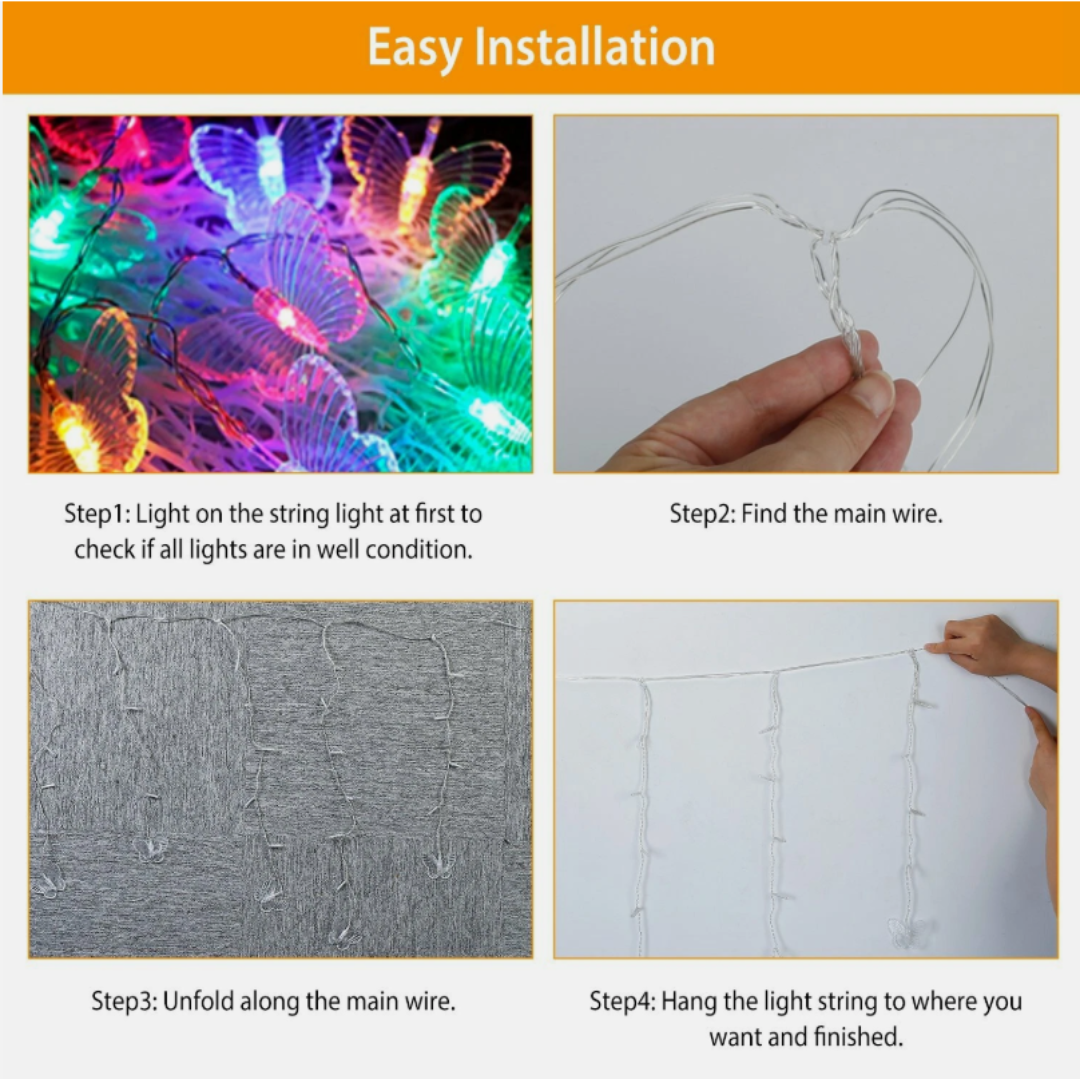 Easy Installation

Step1: Light on the string light at first to check if all lights are in well condition.

Step2: Find the main wire.

Step3: Unfold along the main wire.

Step4: Hang the light string to where you want and finished.