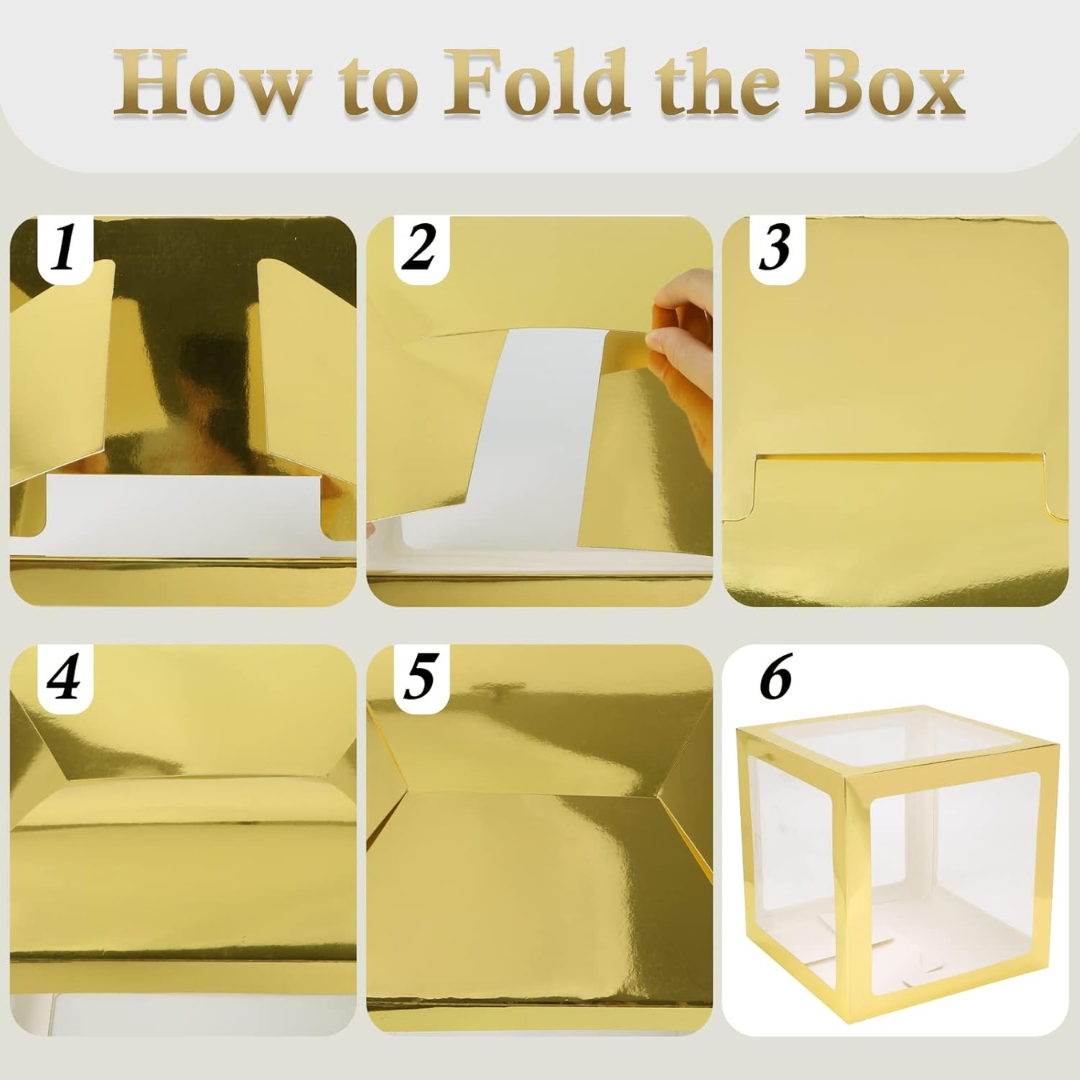 How to Fold the Box

1

2

3

4

5

6