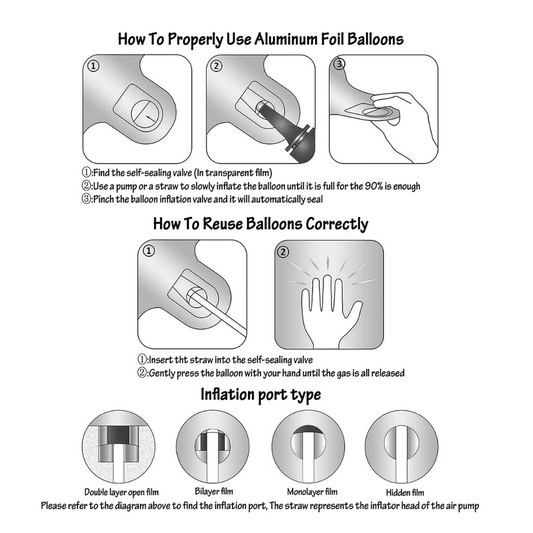 How To Properly Use Aluminum Foil Balloons

①

②

③

①:Find the self-sealing valve (In transparent film)
②:Use a pump or a straw to slowly inflate the balloon until it is full for the 90% is enough
③:Pinch the balloon inflation valve and it will automatically seal

How To Reuse Balloons Correctly

①

②

①:Insert tht straw into the self-sealing valve
②:Gently press the balloon with your hand until the gas is all released

Inflation port type

Double layer open film

Bilayer film

Monolayer film

Hidden film

Please refer to the diagram above to find the inflation port, The straw represents the inflator head of the air pump