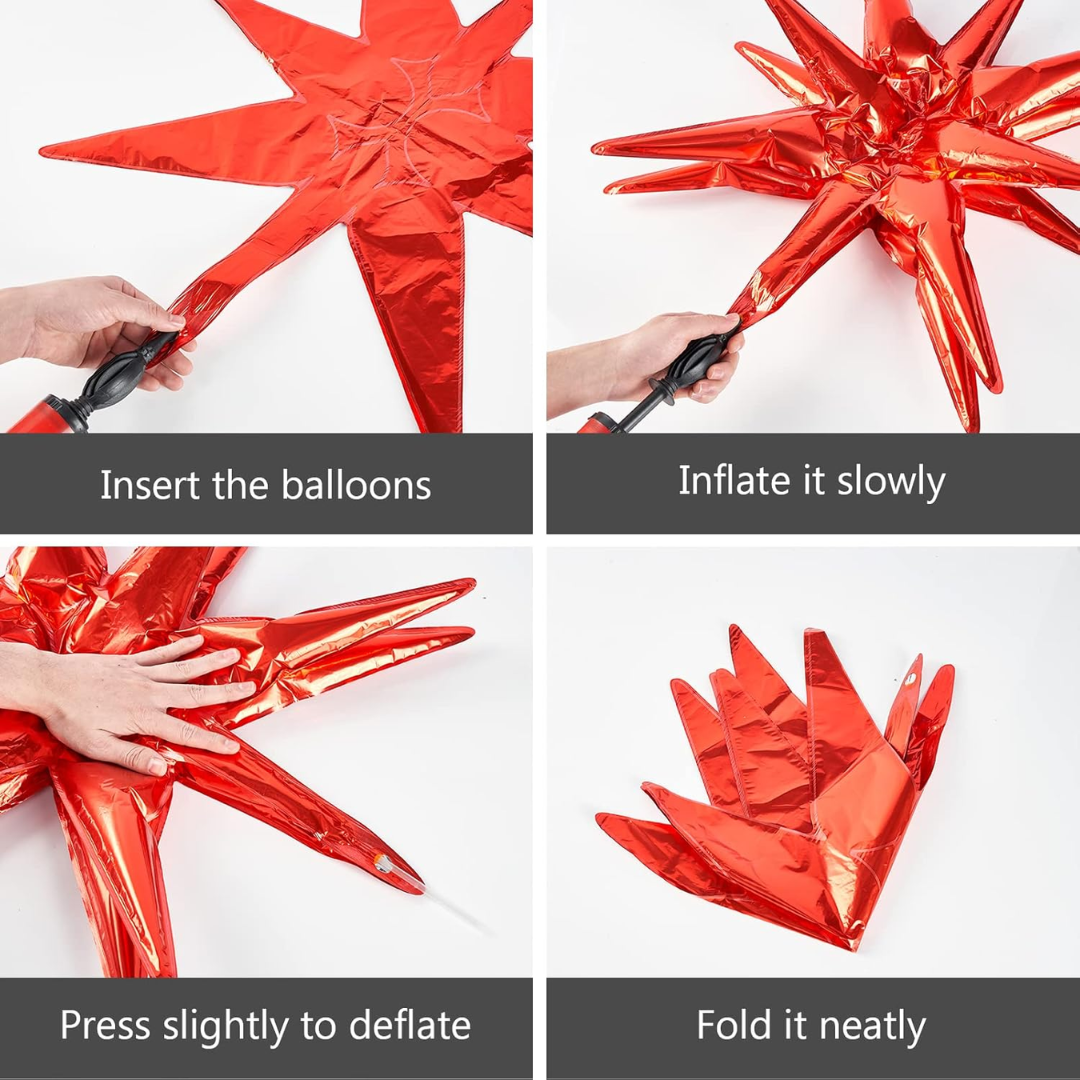 Insert the balloons

Inflate it slowly

Press slightly to deflate

Fold it neatly